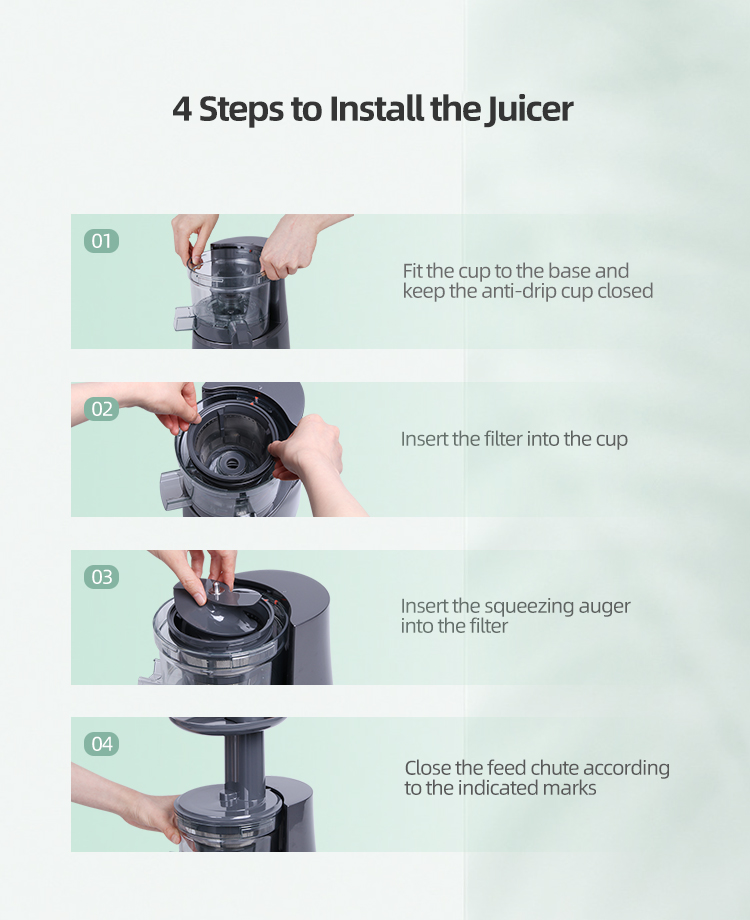 4 Steps to Install the Juicer

01

Fit the cup to the base and keep the anti-drip cup closed

02

Insert the filter into the cup

03

Insert the squeezing auger into the filter

04

Close the feed chute according to the indicated marks