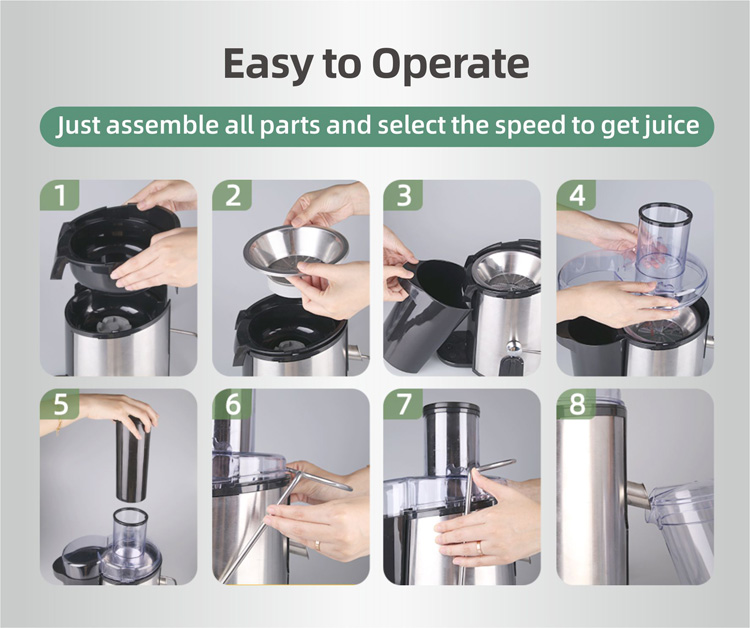 Easy to Operate

Just assemble all parts and select the speed to get juice

1

2

3

4

5

6

7

8